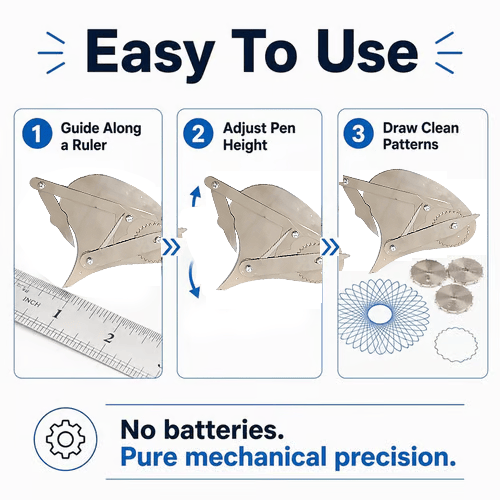 Easy To Use

1 Guide Along a Ruler

INCH 1 2

2 Adjust Pen Height

3 Draw Clean Patterns

No batteries.
Pure mechanical precision.