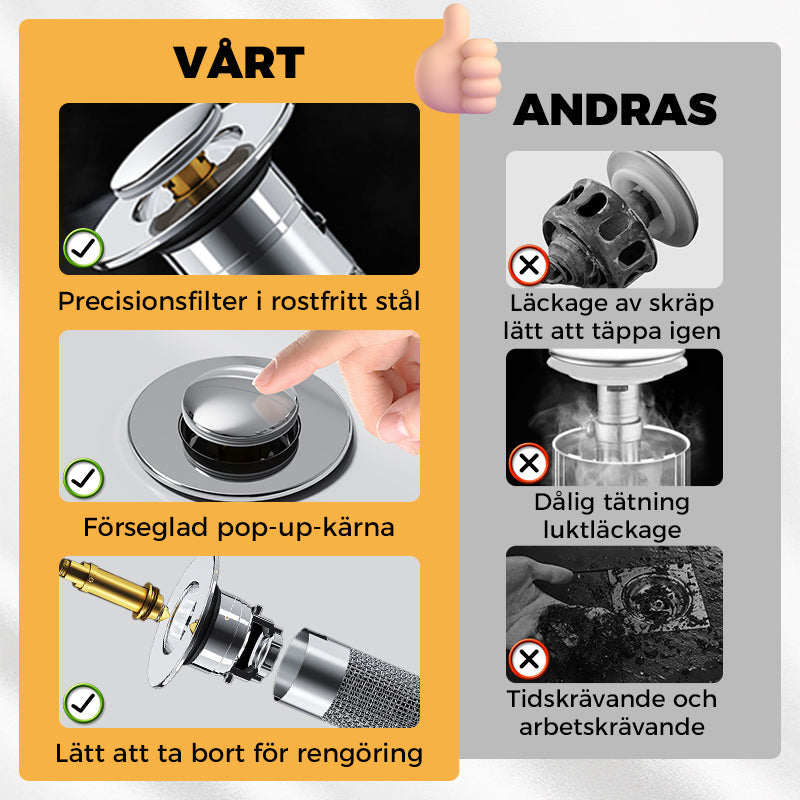 VÅRT

Precisionsfilter i rostfritt stål

Förseglad pop-up-kärna

Lätt att ta bort för rengöring

ANDRAS

Läckage av skräp lätt att täppa igen

Dålig tätning luktläckage

Tidskrävande och arbetskrävande