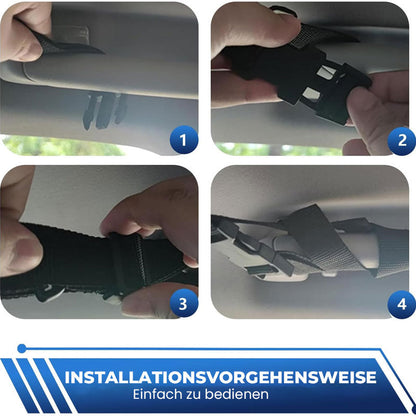 1

2

3

4

INSTALLATIONSVORGEHENSWEISE
Einfach zu bedienen