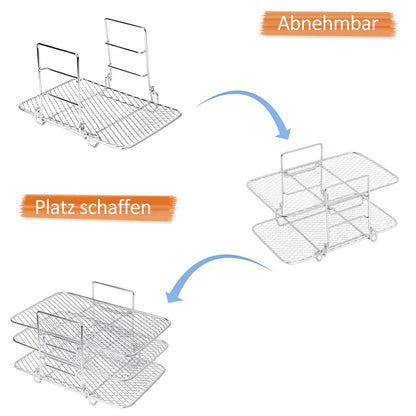 Abnehmbar

Platz schaffen